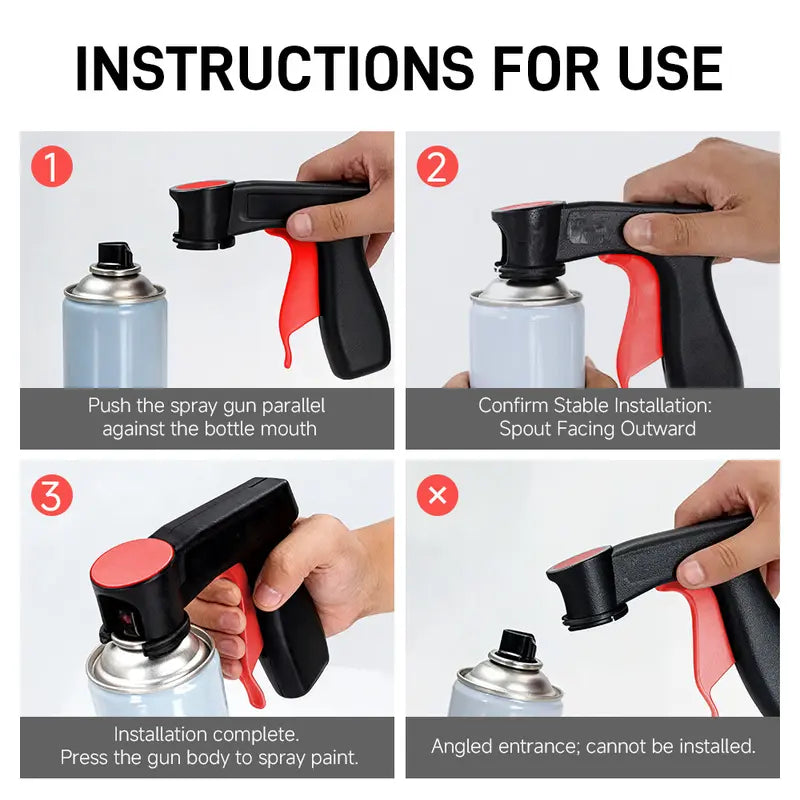 INSTRUCTIONS FOR USE

1

Push the spray gun parallel against the bottle mouth

2

Confirm Stable Installation: Spout Facing Outward

3

Installation complete. Press the gun body to spray paint.

×

Angled entrance; cannot be installed.